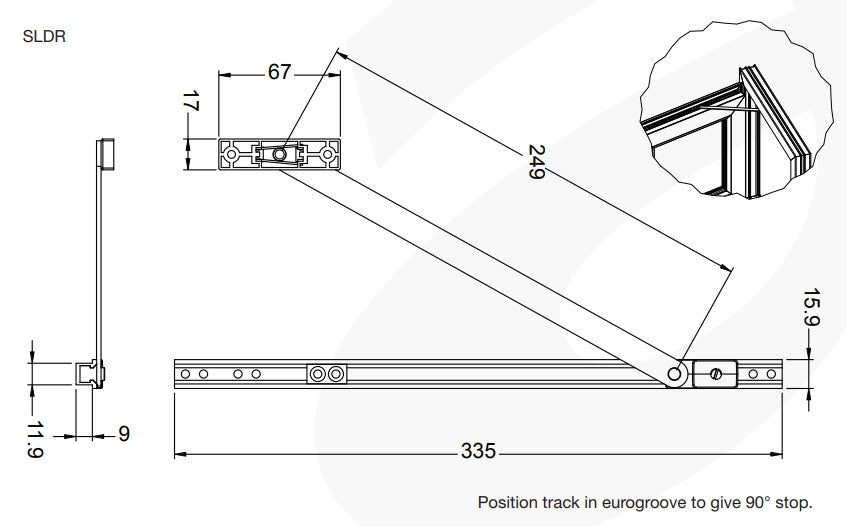 SLDR

67

17

249

15.9

11.9

9

335

Position track in eurogroove to give 90° stop.